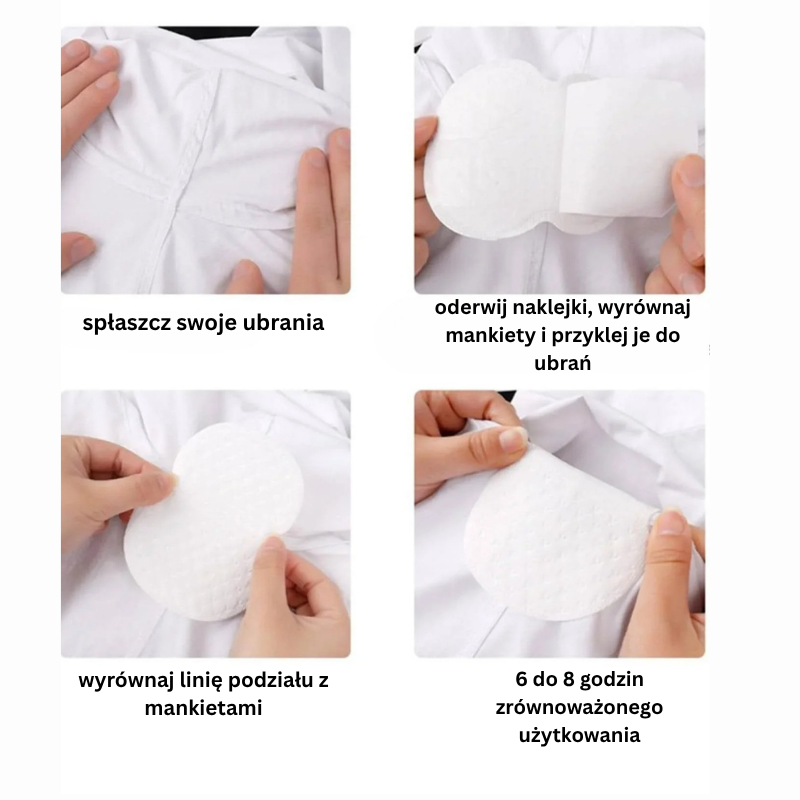 spłaszcz swoje ubrania

oderwij naklejki, wyrównaj mankiety i przyklej je do ubrań

wyrównaj linię podziału z mankietami

6 do 8 godzin zrównoważonego użytkowania